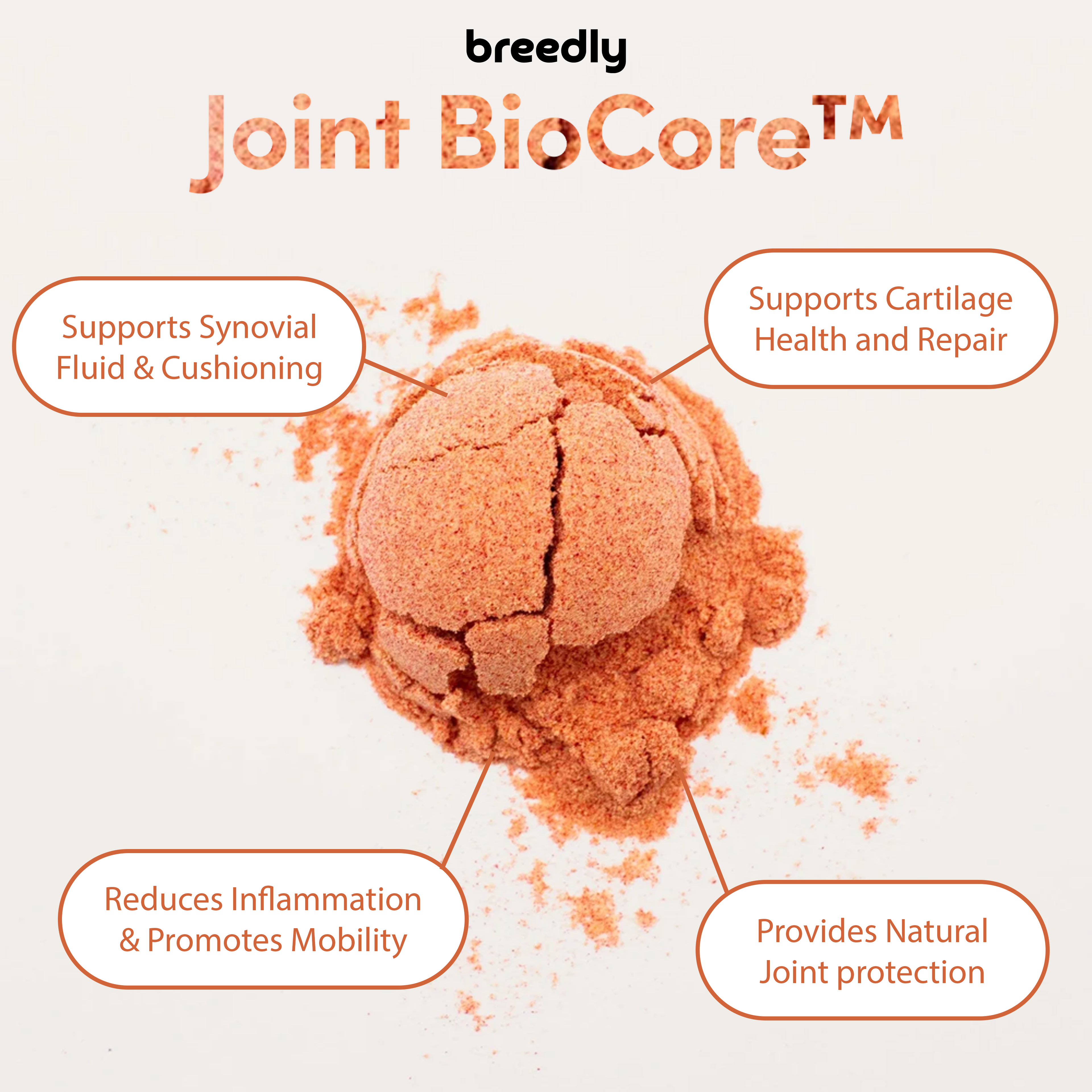 breedly

Joint BioCore™

Supports Synovial Fluid & Cushioning

Supports Cartilage Health and Repair

Reduces Inflammation & Promotes Mobility

Provides Natural Joint protection